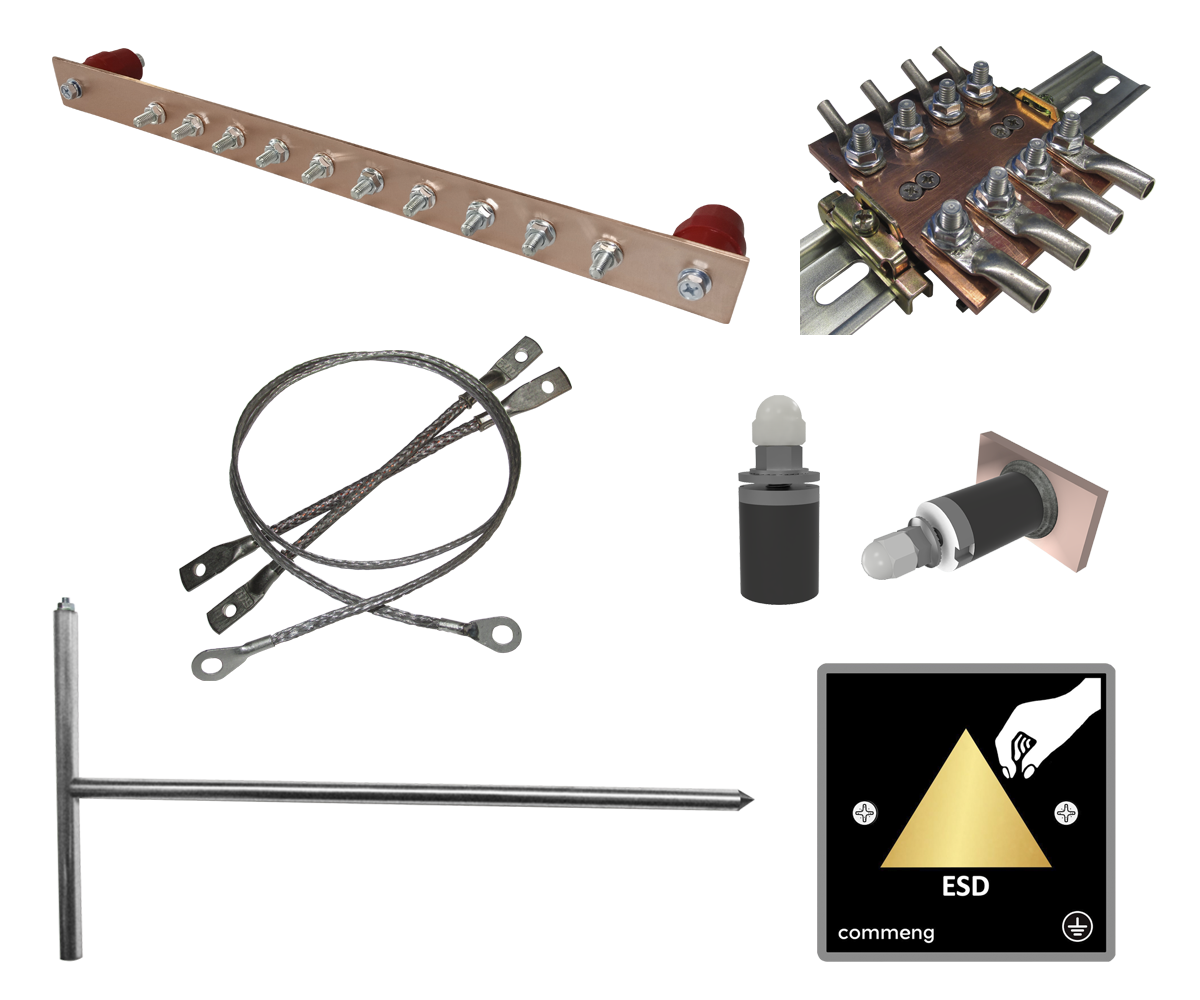 ESD
commeng